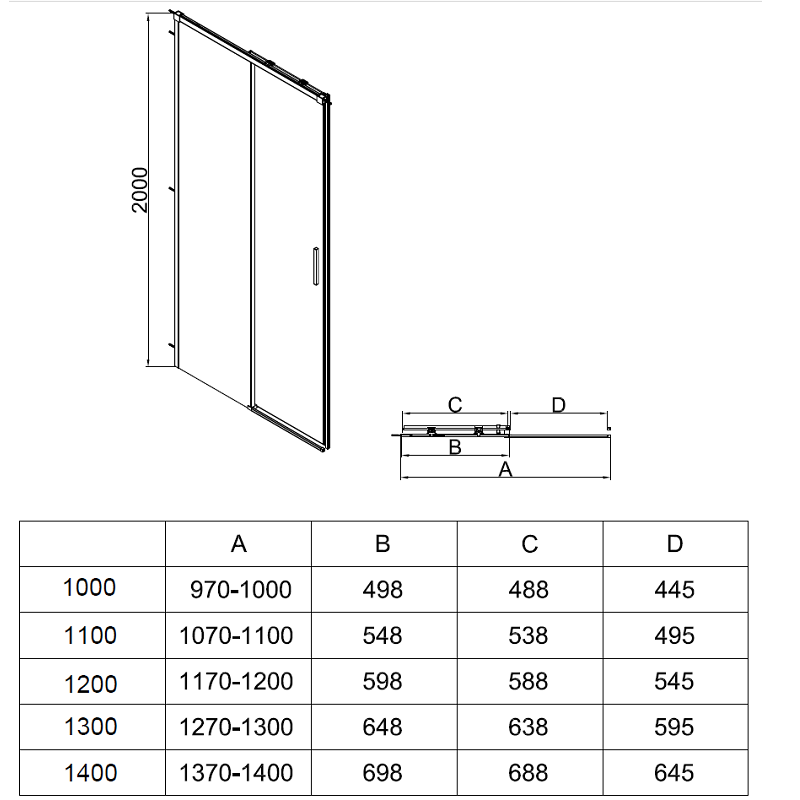 2000

C D

B

A

| | A | B | C | D |
|---|---|---|---|---|
| 1000 | 970-1000 | 498 | 488 | 445 |
| 1100 | 1070-1100 | 548 | 538 | 495 |
| 1200 | 1170-1200 | 598 | 588 | 545 |
| 1300 | 1270-1300 | 648 | 638 | 595 |
| 1400 | 1370-1400 | 698 | 688 | 645 |