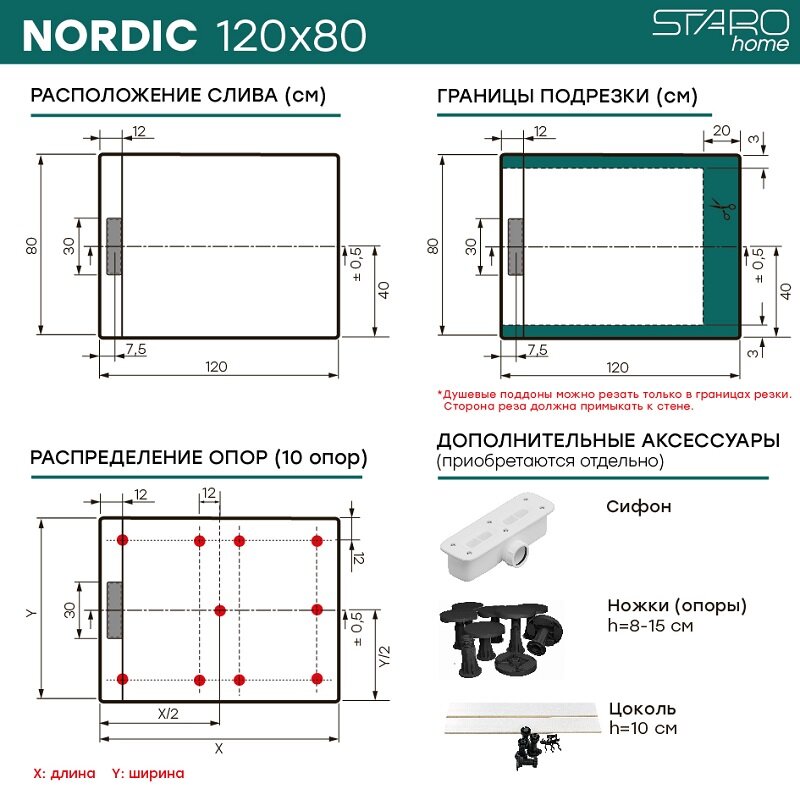 NORDIC 120x80

STARO home

РАСПОЛОЖЕНИЕ СЛИВА (см)

12
80
30
± 0,5
40
7,5
120

ГРАНИЦЫ ПОДРЕЗКИ (см)

12
20
3
80
30
± 0,5
40
3
7,5
120

*Душевые поддоны можно резать только в границах резки. Сторона реза должна примыкать к стене.

РАСПРЕДЕЛЕНИЕ ОПОР (10 опор)

12
12
12
Y
30
± 0,5
Y/2
X/2
X

X: длина Y: ширина

ДОПОЛНИТЕЛЬНЫЕ АКСЕССУАРЫ
(приобретаются отдельно)

Сифон

Ножки (опоры)
h=8-15 см

Цоколь
h=10 см