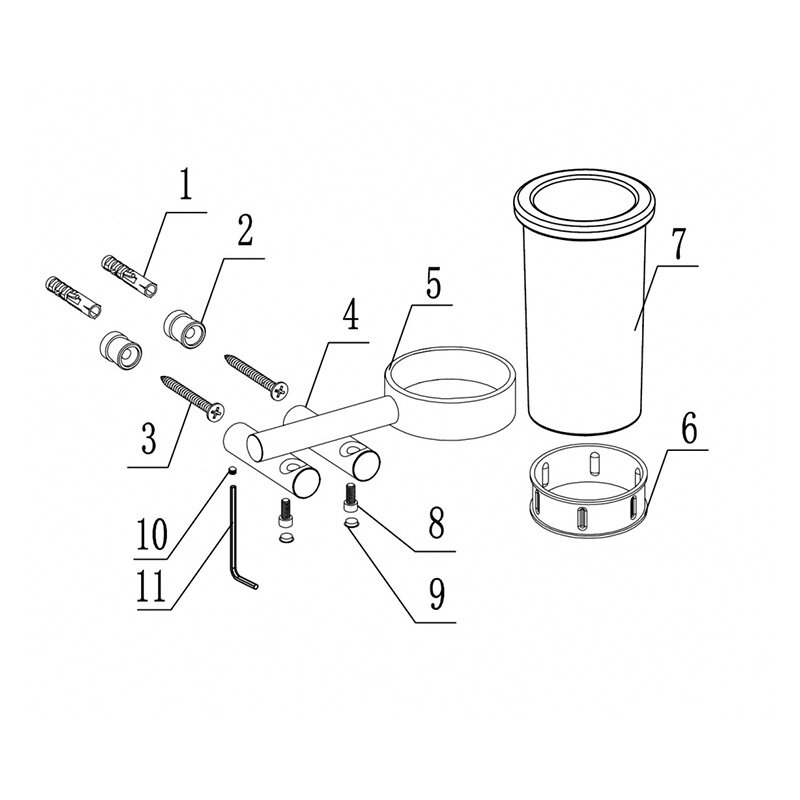 1
2
5
4
7
3
6
10
8
11
9