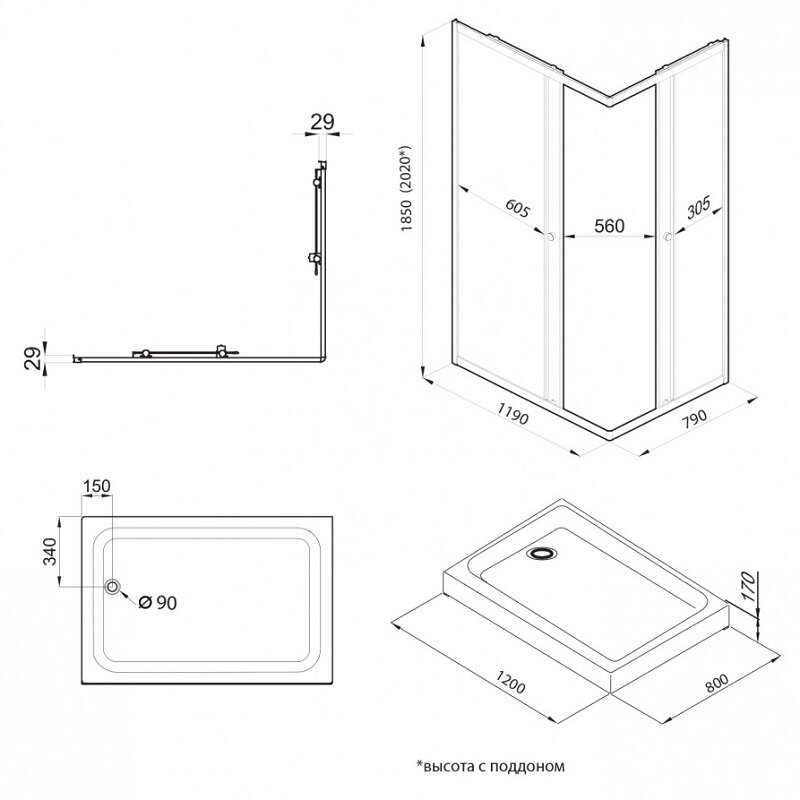 29

29

1850 (2020*)

605

560

305

1190

790

150

340

Ø 90

170

1200

800

*высота с поддоном