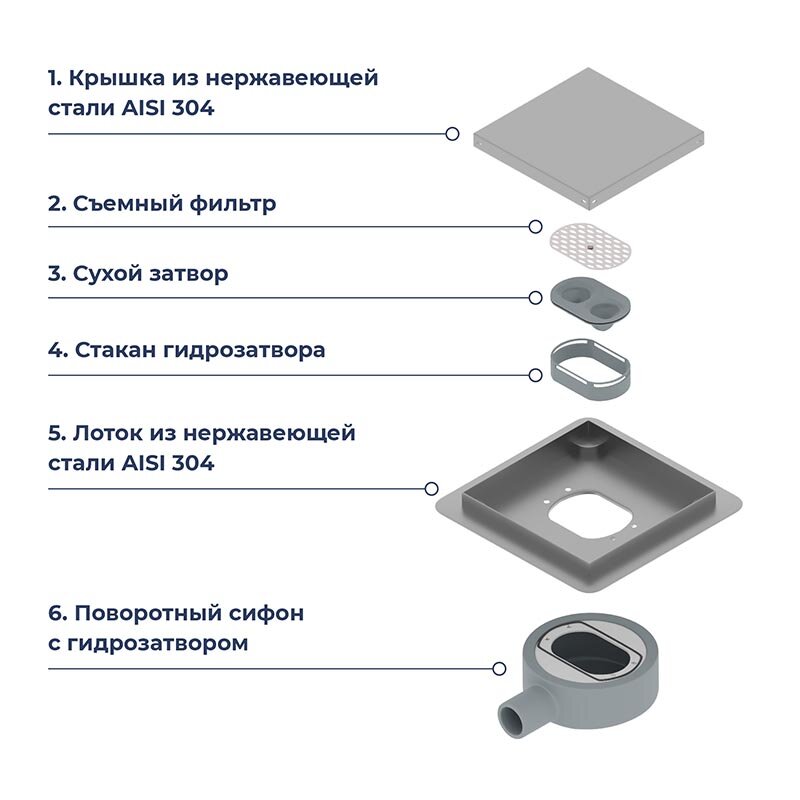 1. Крышка из нержавеющей стали AISI 304

2. Съемный фильтр

3. Сухой затвор

4. Стакан гидрозатвора

5. Лоток из нержавеющей стали AISI 304

6. Поворотный сифон с гидрозатвором