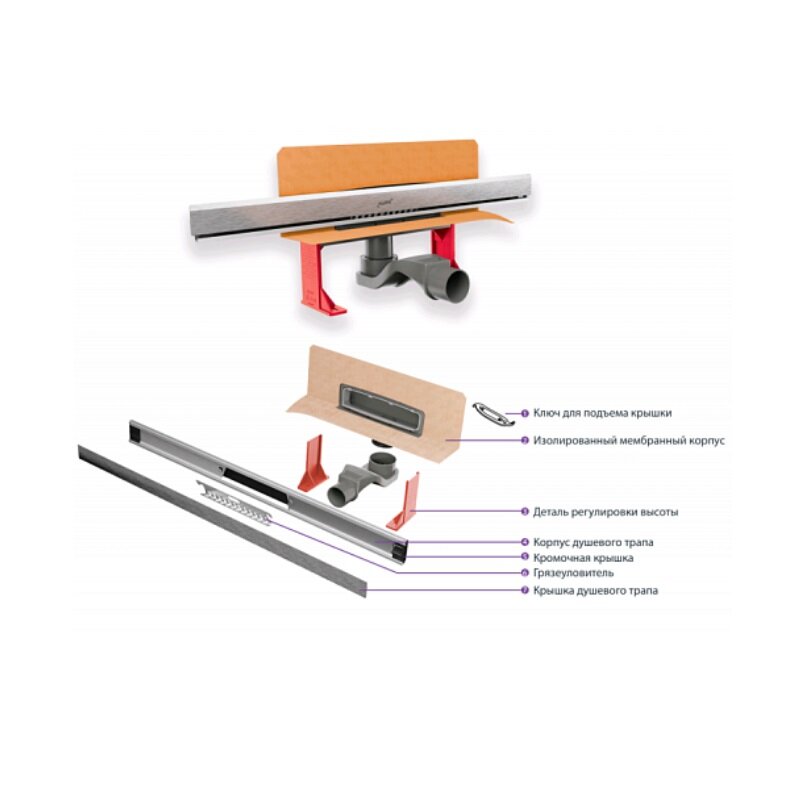 1 Ключ для подъема крышки
2 Изолированный мембранный корпус
3 Деталь регулировки высоты
4 Корпус душевого трапа
5 Кромочная крышка
6 Грязеуловитель
7 Крышка душевого трапа