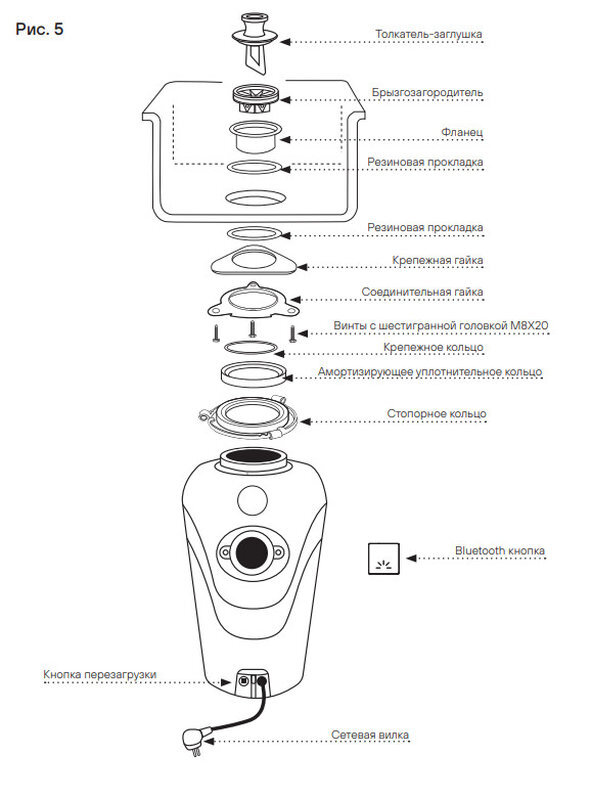 Рис. 5

Толкатель-заглушка

Брызгозагородитель

Фланец

Резиновая прокладка

Резиновая прокладка

Крепежная гайка

Соединительная гайка

Винты с шестигранной головкой M8X20

Крепежное кольцо

Амортизирующее уплотнительное кольцо

Стопорное кольцо

Bluetooth кнопка

Кнопка перезагрузки

Сетевая вилка