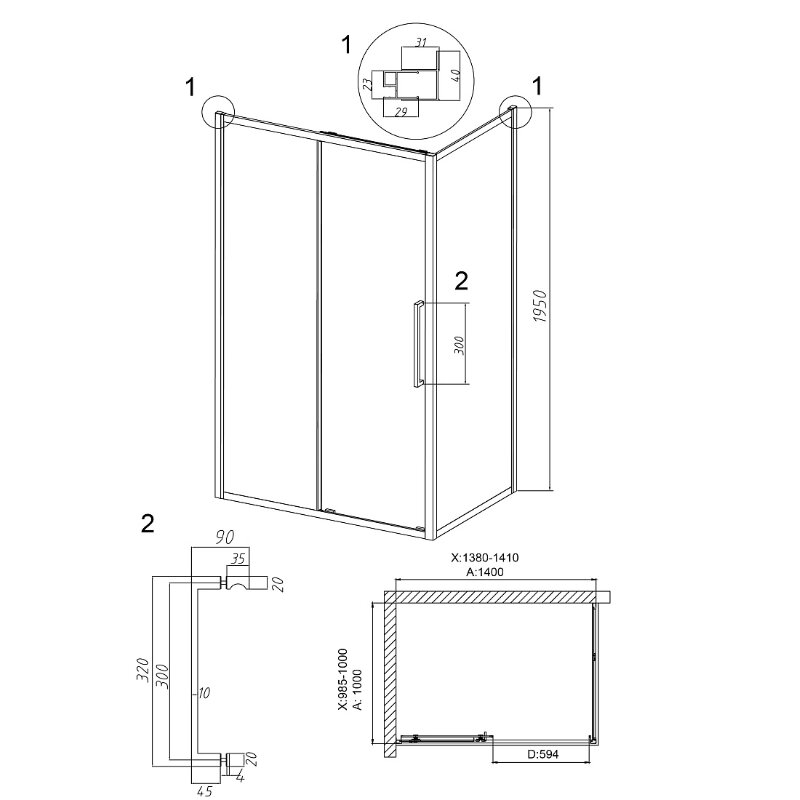 1
31
23
40
29
1
1
2
300
1950
2
90
35
20
320
300
10
20
4
45
X:1380-1410
A:1400
X:985-1000
A: 1000
D:594