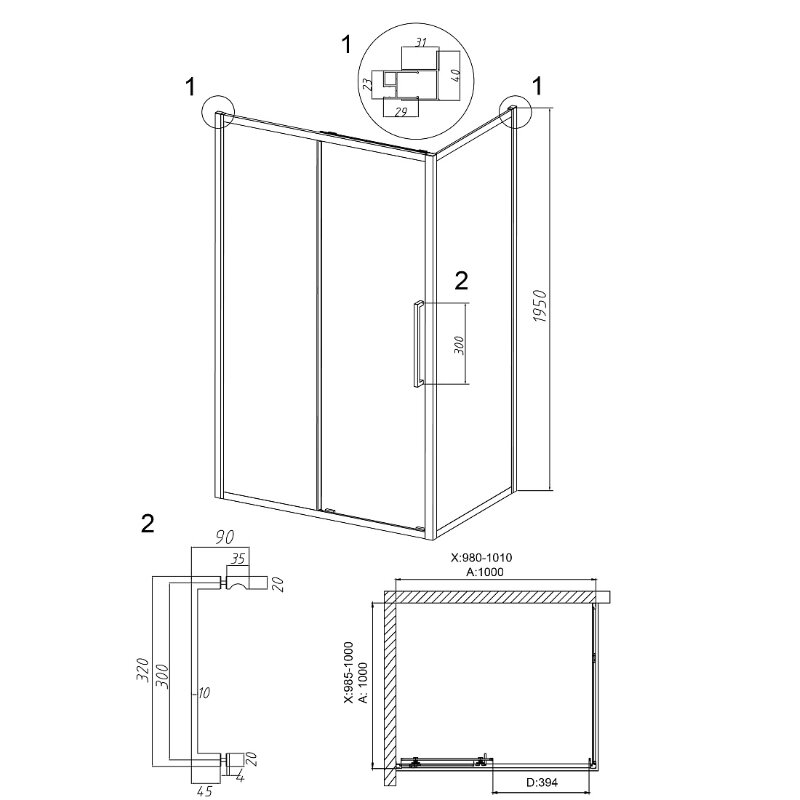 1

31
40
23
29

1

1

2

300

1950

2

90
35
20
320
300
10
20
4
45

X:980-1010
A:1000

X:985-1000
A: 1000

D:394