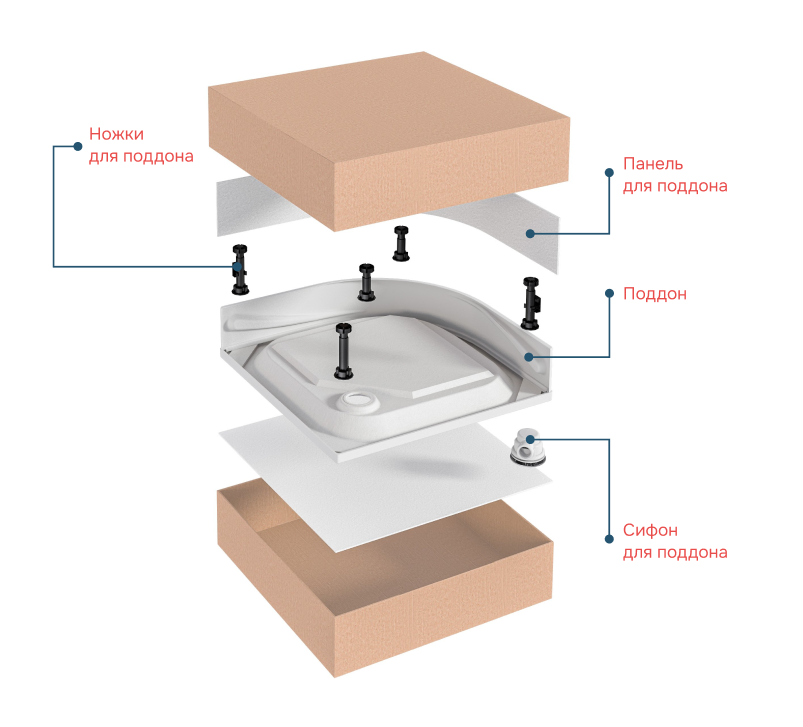 Ножки для поддона

Панель для поддона

Поддон

Сифон для поддона