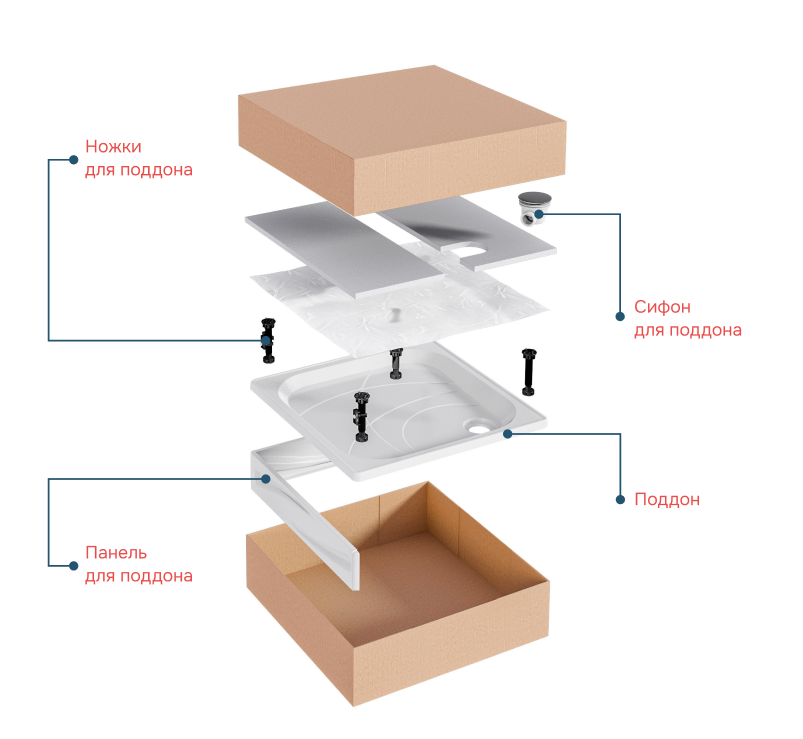 Ножки
для поддона

Сифон
для поддона

Поддон

Панель
для поддона