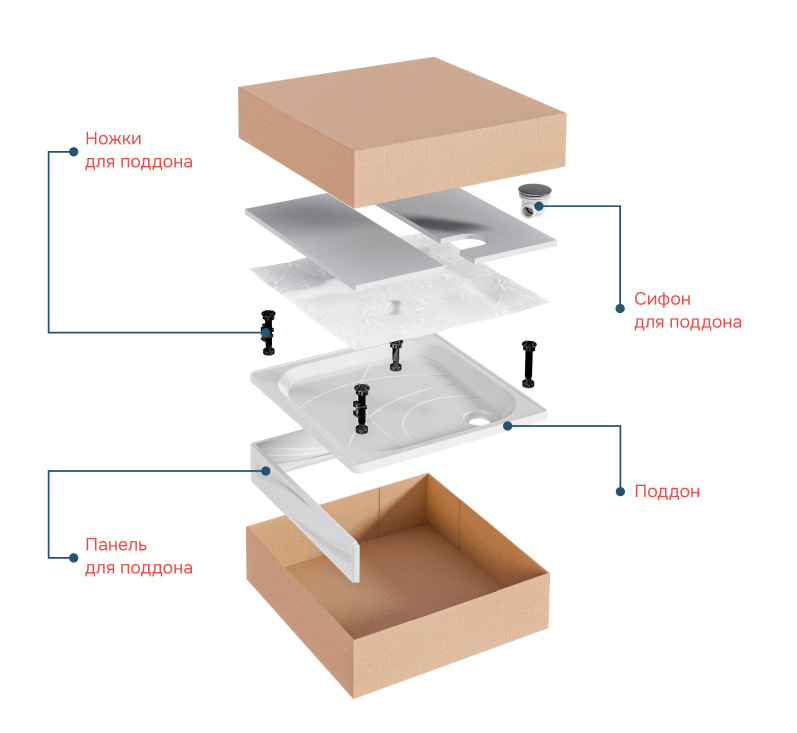 Ножки для поддона

Сифон для поддона

Поддон

Панель для поддона