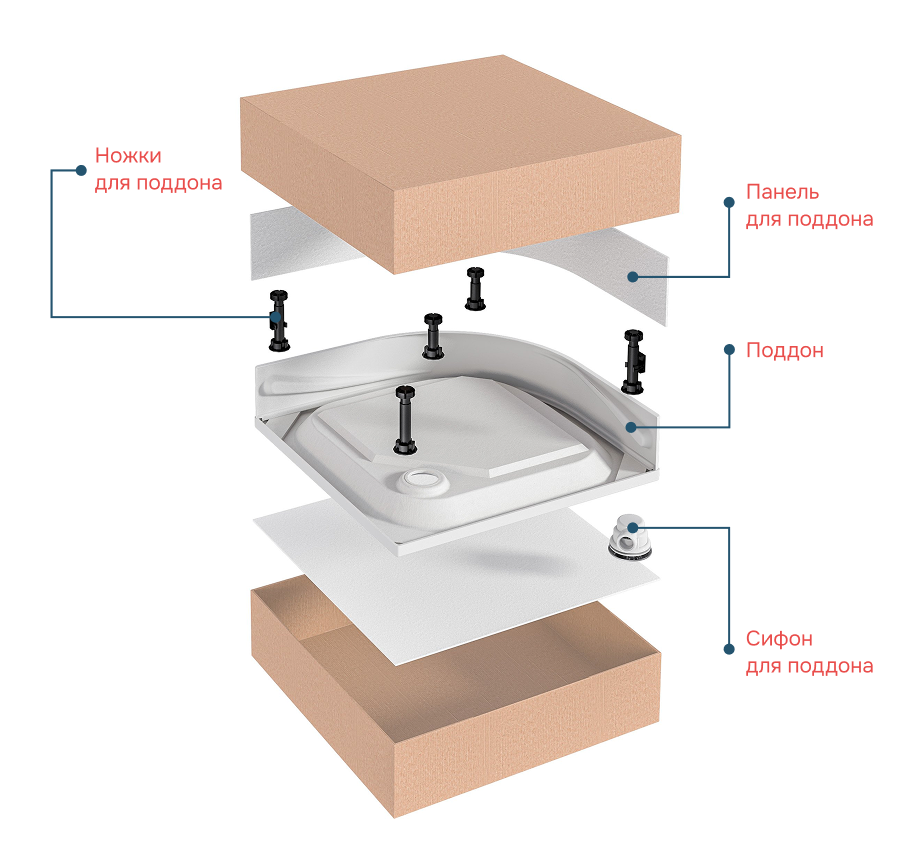 Ножки для поддона

Панель для поддона

Поддон

Сифон для поддона