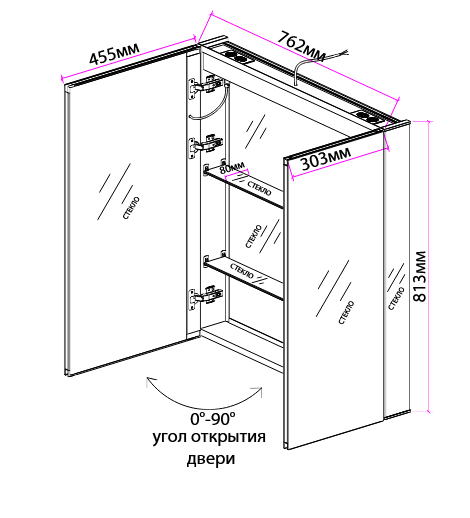 455мм

762мм

303мм

80мм

СТЕКЛО

СТЕКЛО

СТЕКЛО

СТЕКЛО

СТЕКЛО

СТЕКЛО

813мм

0°-90°
угол открытия
двери