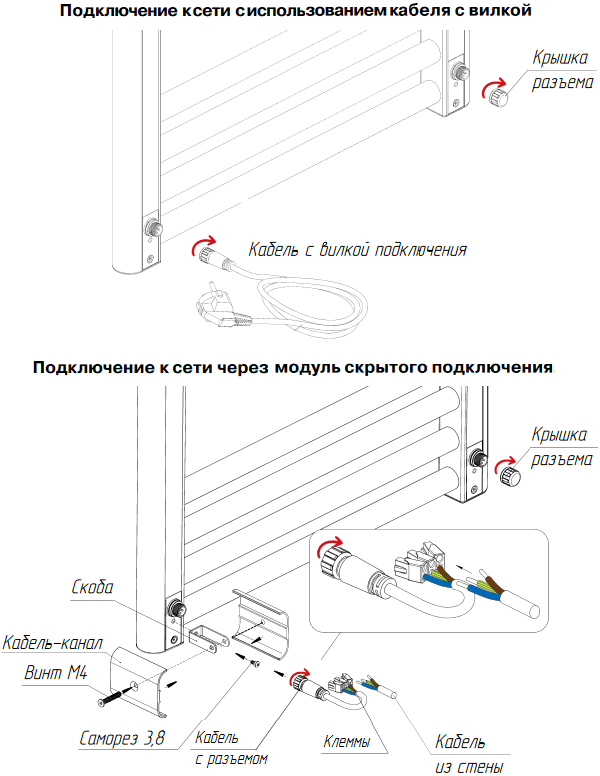 Подключение ксети сиспользованием кабеля с вилкой

Крышка разъема

Кабель с вилкой подключения

Подключение к сети через модуль скрытого подключения

Крышка разъема

Скоба

Кабель-канал

Винт М4

Саморез 3,8

Кабель с разъемом

Клеммы

Кабель из стены