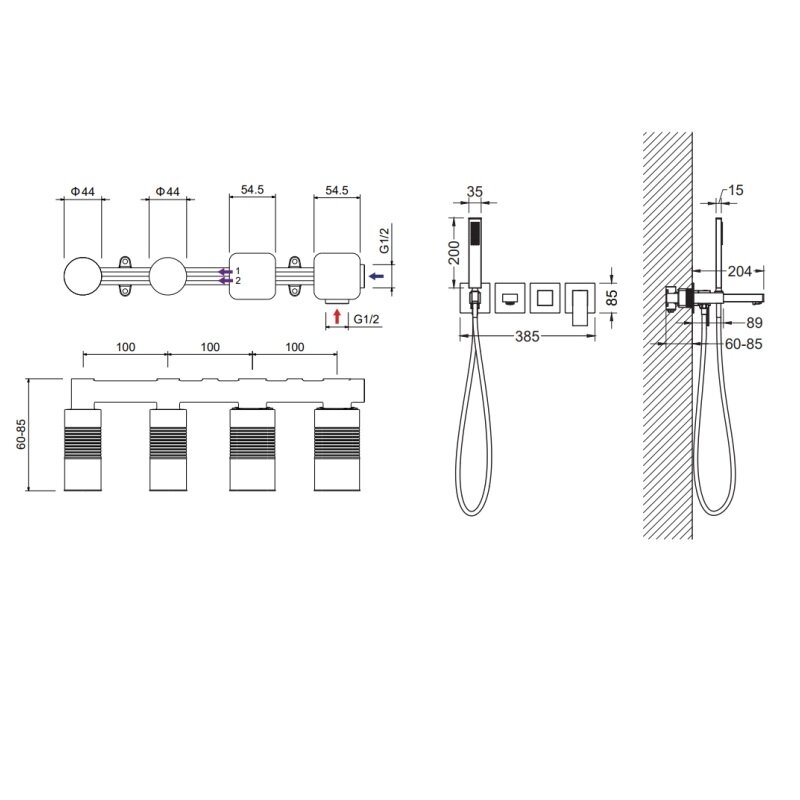 Φ44
Φ44
54.5
54.5
G1/2
1
2
G1/2
100
100
100
60-85
35
200
85
385
15
204
89
60-85