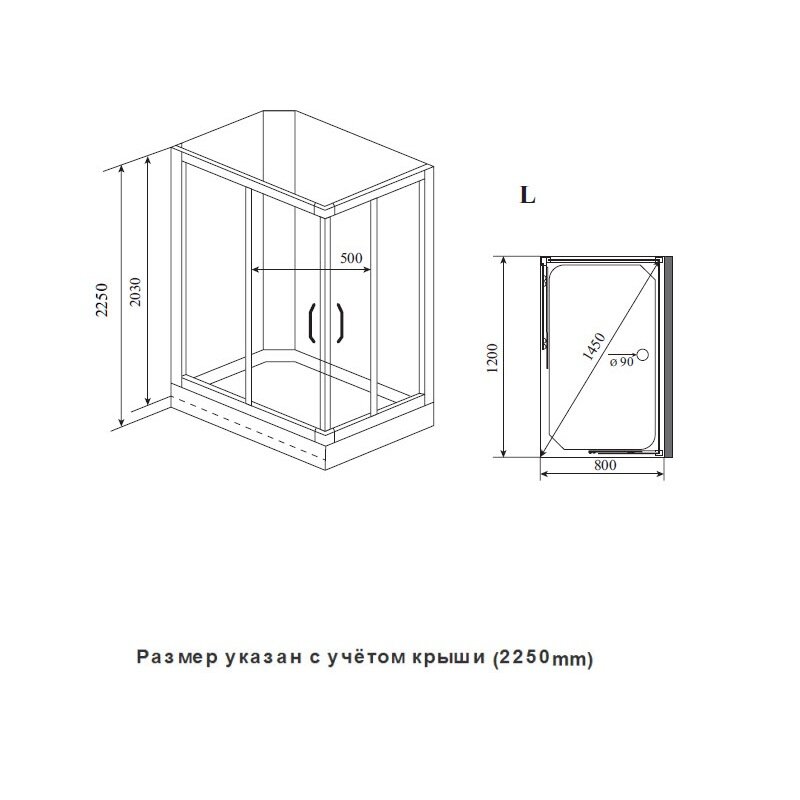 2250
2030
500

L

1200
1450
ø 90
800

Размер указан с учётом крыши (2250mm)