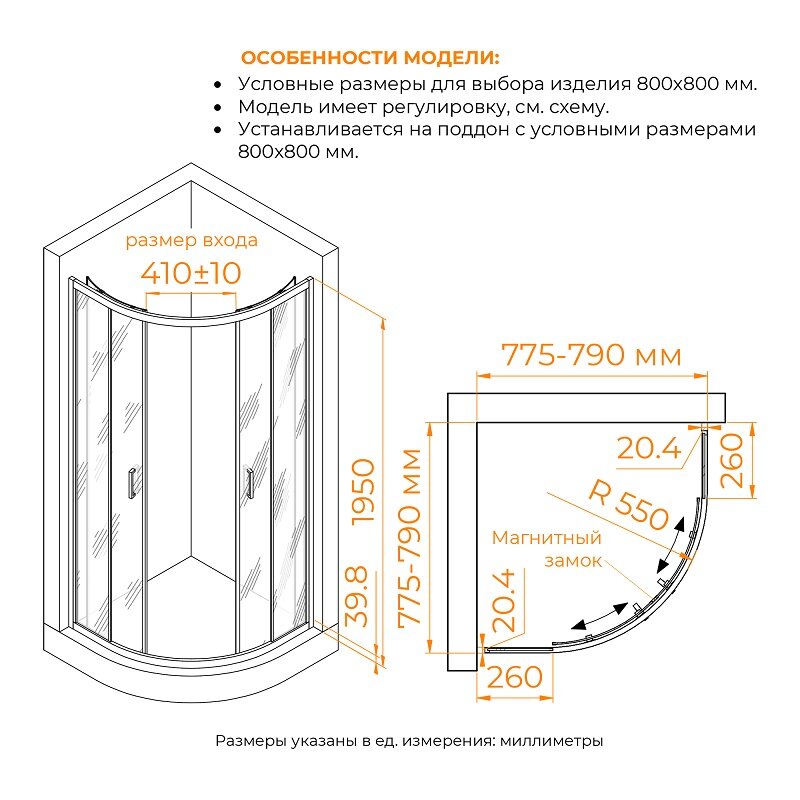 ОСОБЕННОСТИ МОДЕЛИ:
• Условные размеры для выбора изделия 800x800 мм.
• Модель имеет регулировку, см. схему.
• Устанавливается на поддон с условными размерами 800x800 мм.

размер входа
410±10
1950
39.8
775-790 мм
775-790 мм
20.4
260
R 550
Магнитный замок
20.4
260

Размеры указаны в ед. измерения: миллиметры