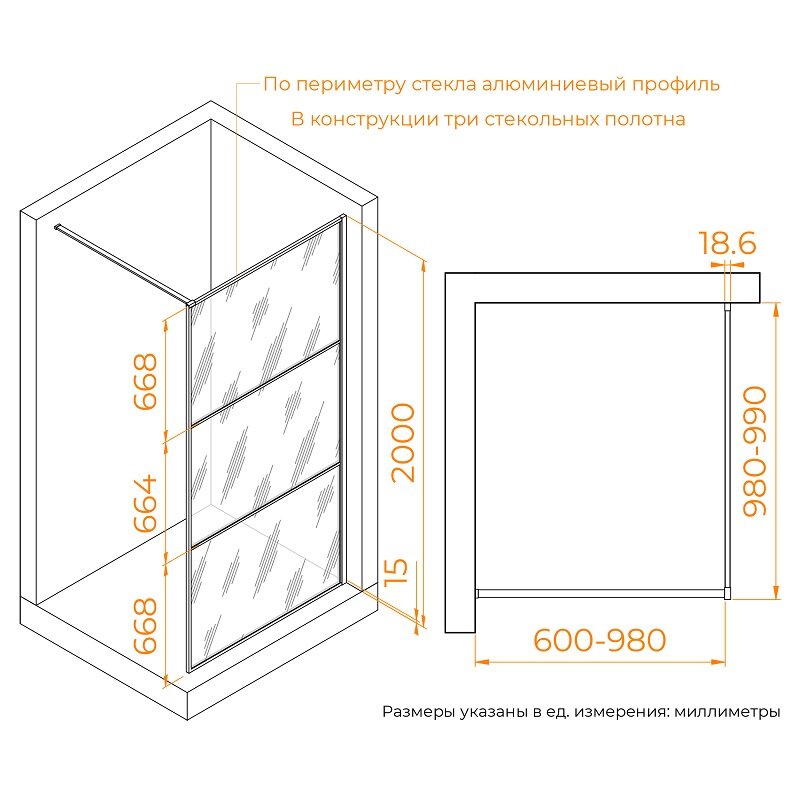 По периметру стекла алюминиевый профиль
В конструкции три стекольных полотна

668

664

668

2000

15

18.6

980-990

600-980

Размеры указаны в ед. измерения: миллиметры