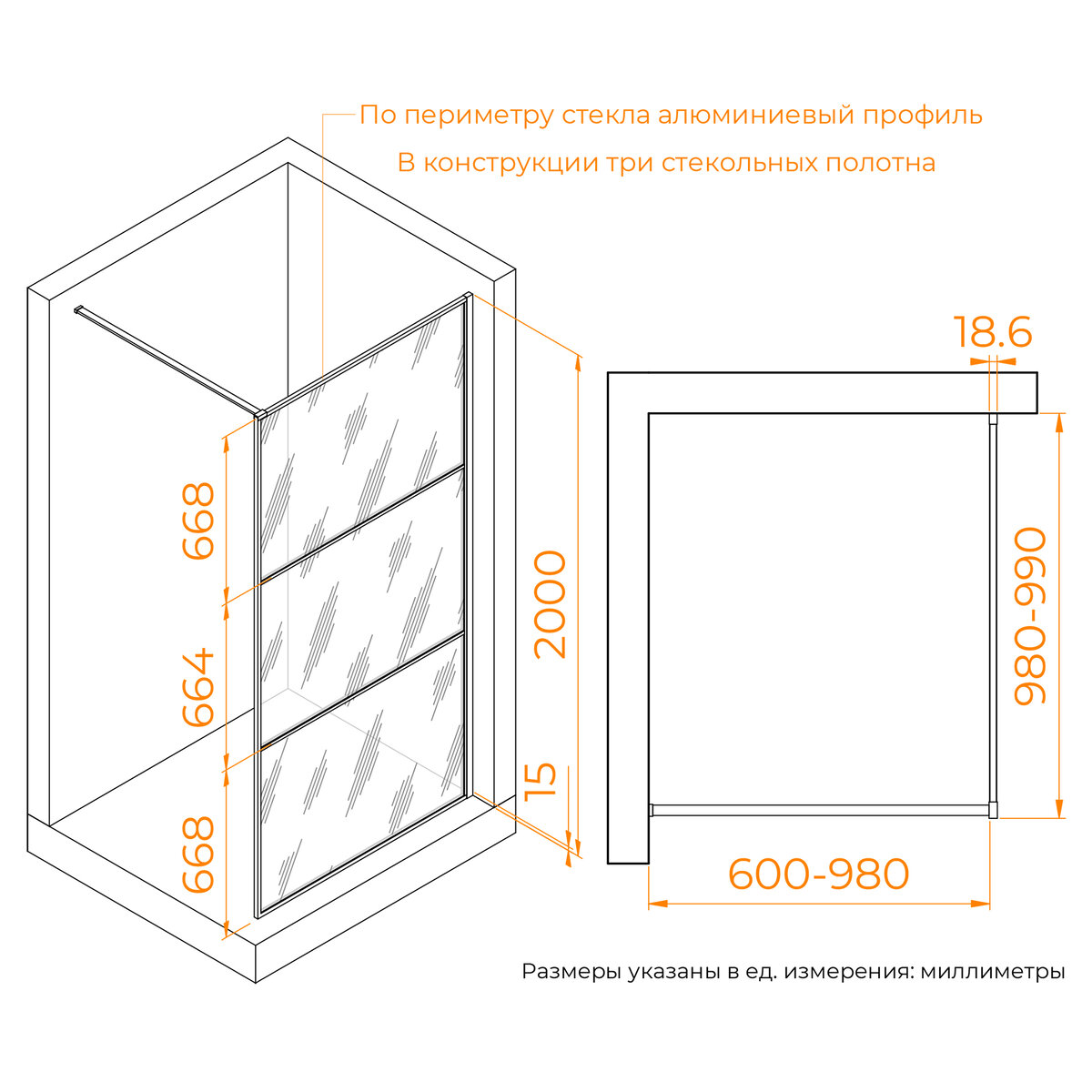 По периметру стекла алюминиевый профиль
В конструкции три стекольных полотна

668
664
668
2000
15

18.6
980-990
600-980

Размеры указаны в ед. измерения: миллиметры