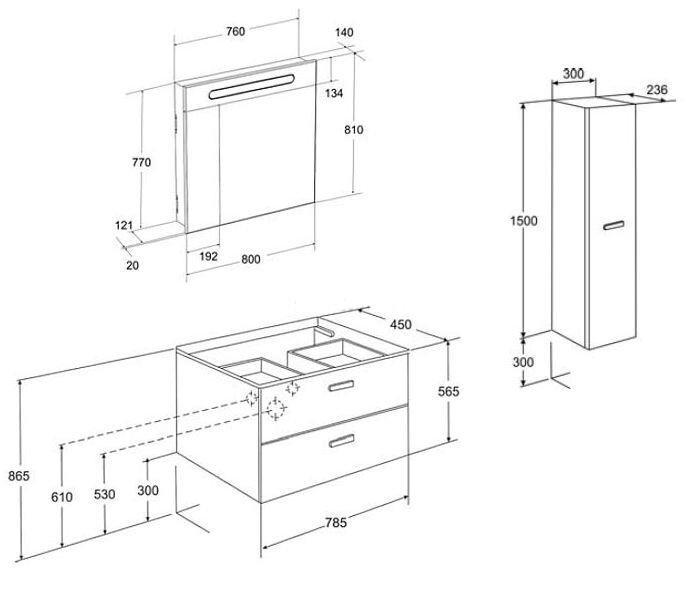 760
140
134
810
770
121
20
192
800
300
236
1500
300
450
565
865
610
530
300
785