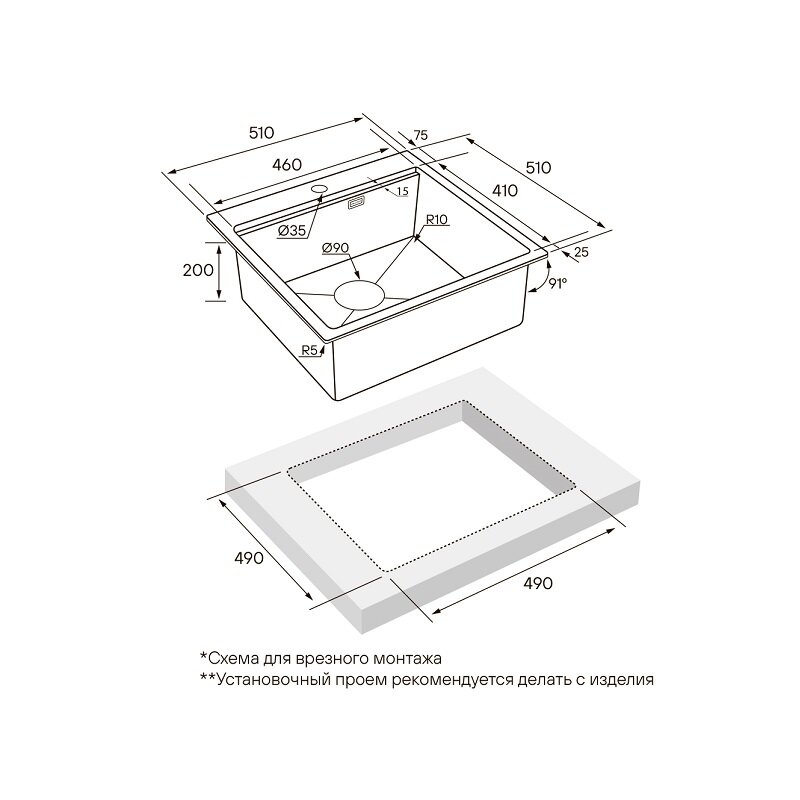 510
460
75
510
410
15
Ø35
R10
Ø90
200
25
91°
R5

490
490

*Схема для врезного монтажа
**Установочный проем рекомендуется делать с изделия