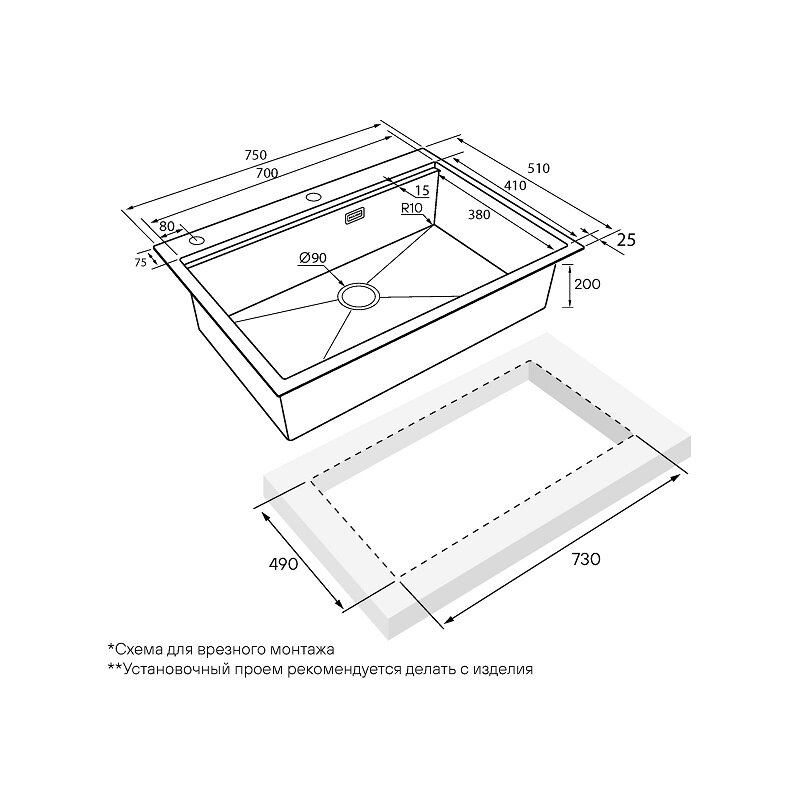 750
700
510
410
15
R10
380
80
25
75
Ø90
200
490
730

*Схема для врезного монтажа
**Установочный проем рекомендуется делать с изделия