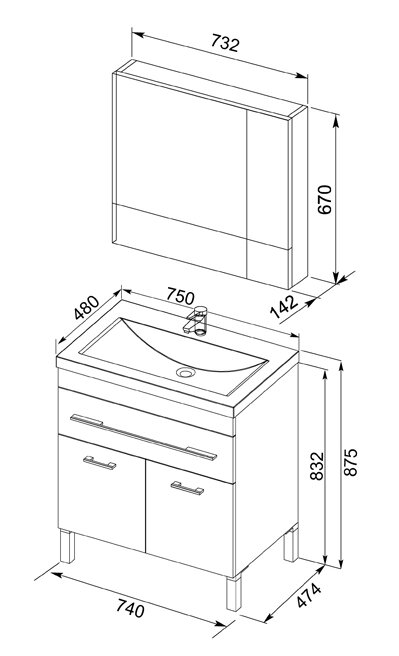 732

670

142

480

750

832

875

740

474