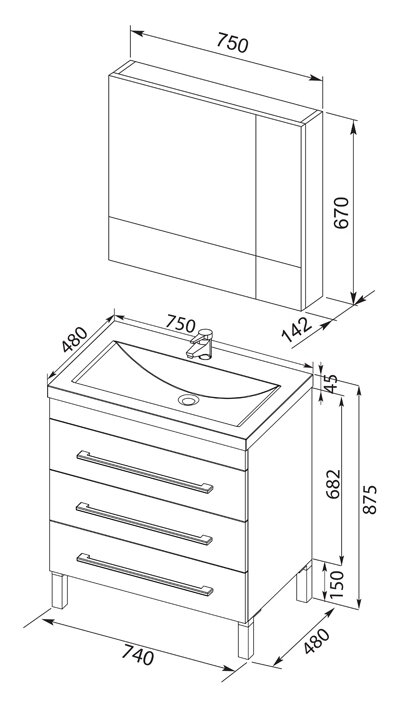 750
670
142
480
750
45
682
875
150
740
480