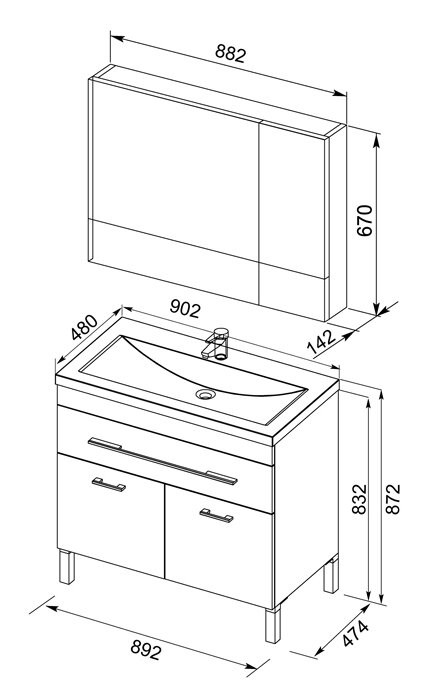 882
670
142
902
480
832
872
474
892