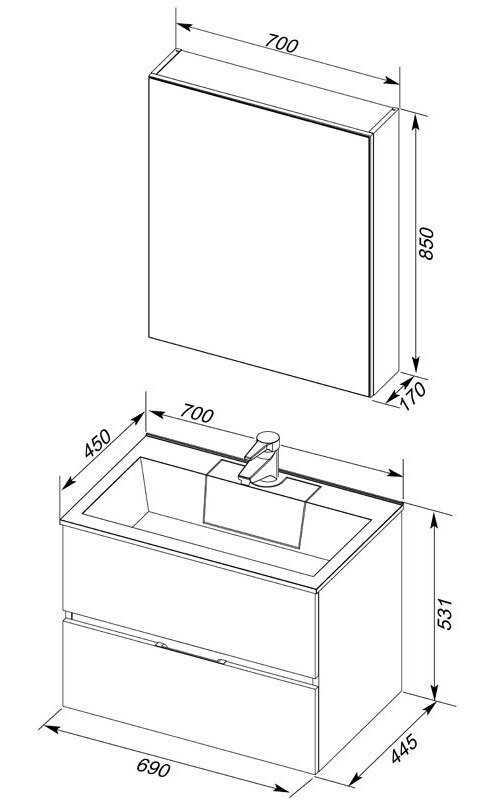 700
850
170
700
450
531
690
445