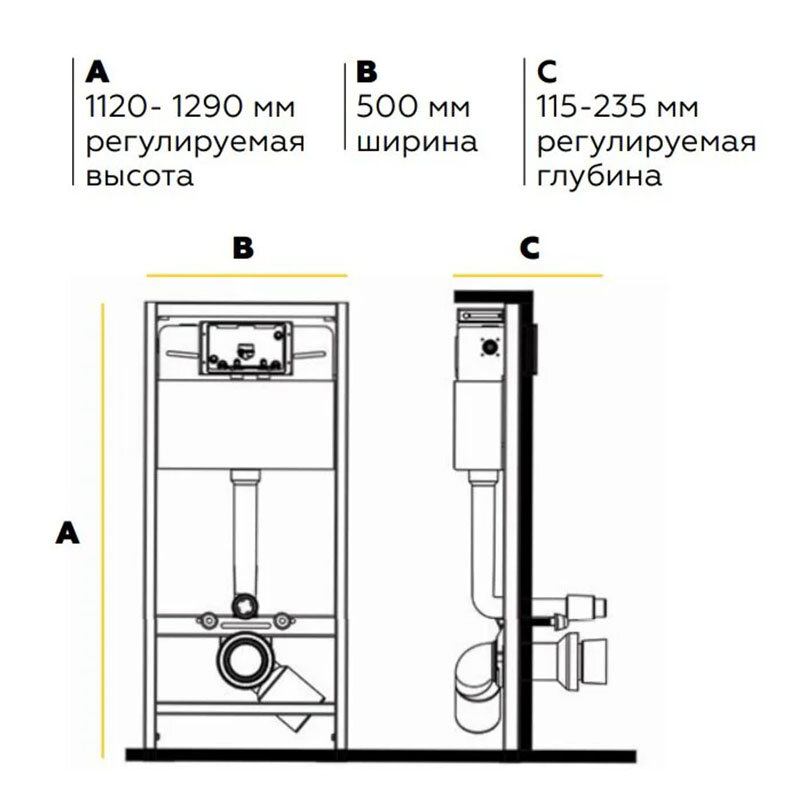 A
1120- 1290 мм
регулируемая
высота

B
500 мм
ширина

C
115-235 мм
регулируемая
глубина

B

C

A