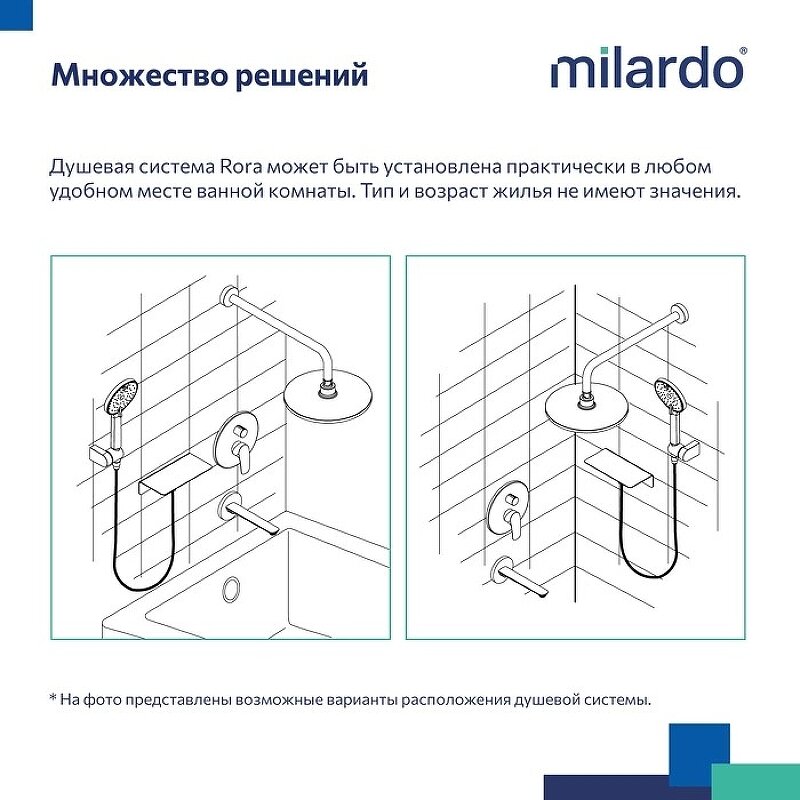 Множество решений

milardo®

Душевая система Rora может быть установлена практически в любом удобном месте ванной комнаты. Тип и возраст жилья не имеют значения.

* На фото представлены возможные варианты расположения душевой системы.