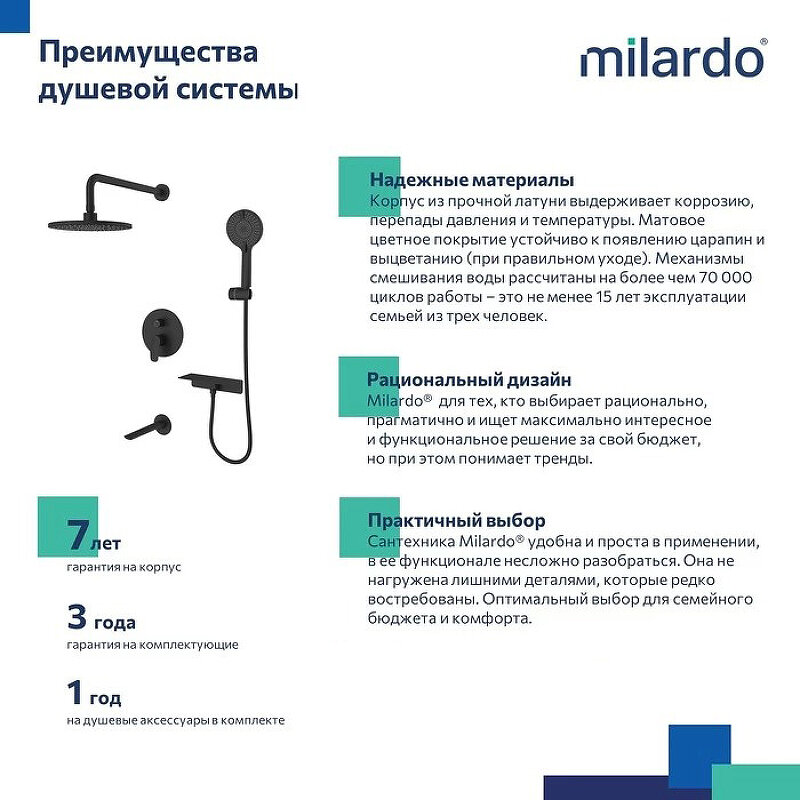 Преимущества душевой системы

milardo®

Надежные материалы
Корпус из прочной латуни выдерживает коррозию, перепады давления и температуры. Матовое цветное покрытие устойчиво к появлению царапин и выцветанию (при правильном уходе). Механизмы смешивания воды рассчитаны на более чем 70 000 циклов работы – это не менее 15 лет эксплуатации семьей из трех человек.

Рациональный дизайн
Milardo® для тех, кто выбирает рационально, прагматично и ищет максимально интересное и функциональное решение за свой бюджет, но при этом понимает тренды.

Практичный выбор
Сантехника Milardo® удобна и проста в применении, в ее функционале несложно разобраться. Она не нагружена лишними деталями, которые редко востребованы. Оптимальный выбор для семейного бюджета и комфорта.

7 лет
гарантия на корпус

3 года
гарантия на комплектующие

1 год
на душевые аксессуары в комплекте