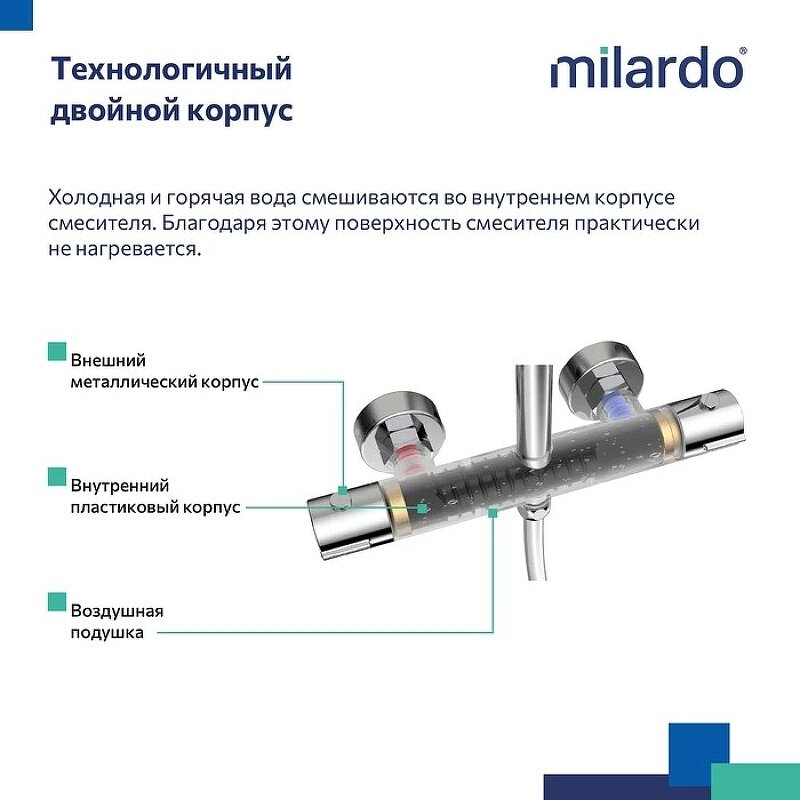 Технологичный двойной корпус

milardo®

Холодная и горячая вода смешиваются во внутреннем корпусе смесителя. Благодаря этому поверхность смесителя практически не нагревается.

Внешний металлический корпус

Внутренний пластиковый корпус

Воздушная подушка