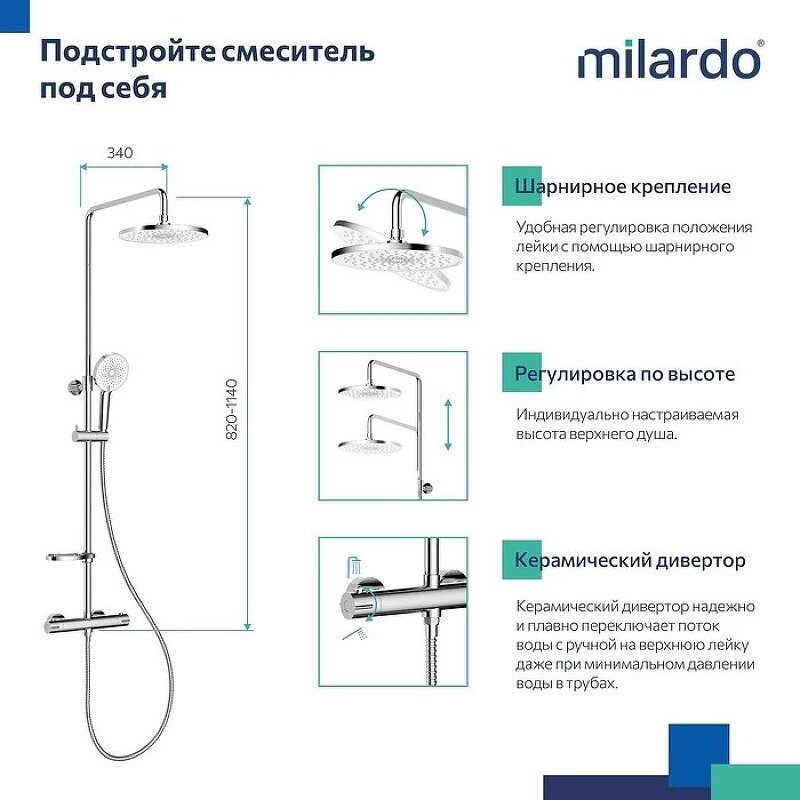 Подстройте смеситель под себя

milardo®

340

820-1140

Шарнирное крепление

Удобная регулировка положения лейки с помощью шарнирного крепления.

Регулировка по высоте

Индивидуально настраиваемая высота верхнего душа.

Керамический дивертор

Керамический дивертор надежно и плавно переключает поток воды с ручной на верхнюю лейку даже при минимальном давлении воды в трубах.