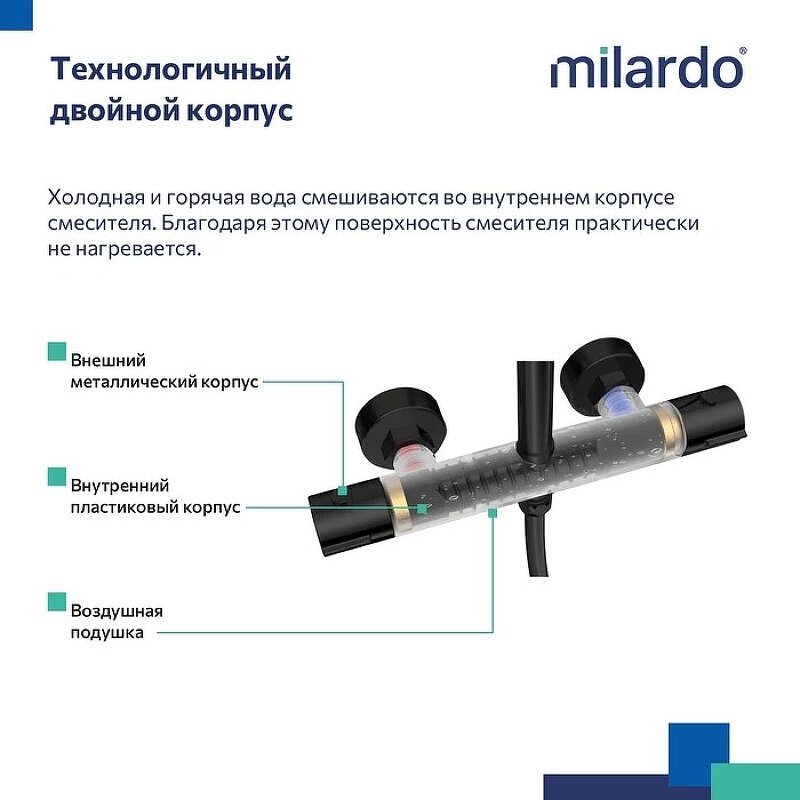 Технологичный двойной корпус

milardo®

Холодная и горячая вода смешиваются во внутреннем корпусе смесителя. Благодаря этому поверхность смесителя практически не нагревается.

Внешний металлический корпус

Внутренний пластиковый корпус

Воздушная подушка