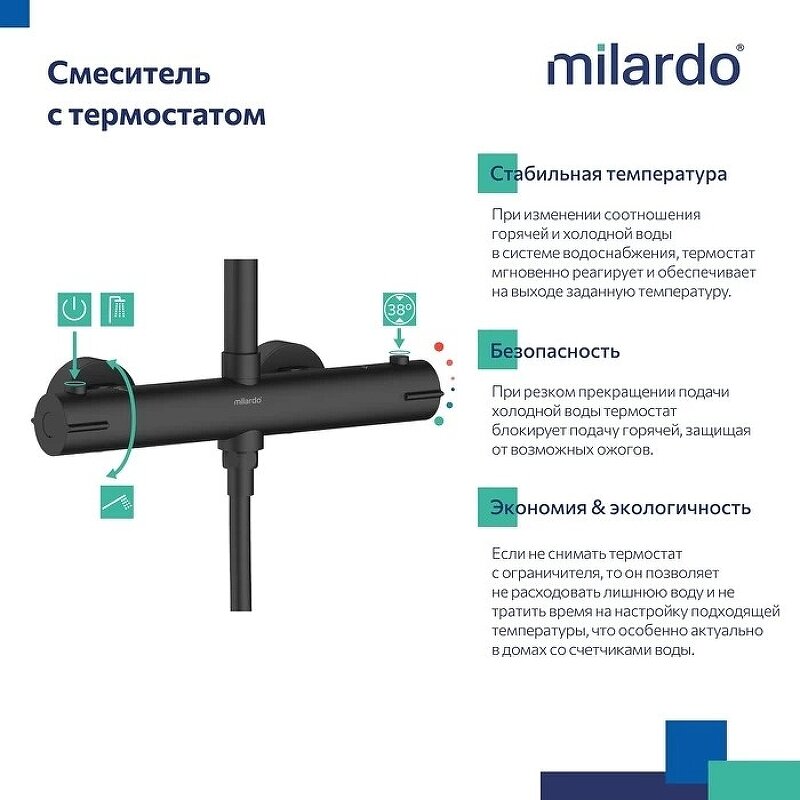 Смеситель с термостатом

milardo®

38°

milardo

Стабильная температура

При изменении соотношения горячей и холодной воды в системе водоснабжения, термостат мгновенно реагирует и обеспечивает на выходе заданную температуру.

Безопасность

При резком прекращении подачи холодной воды термостат блокирует подачу горячей, защищая от возможных ожогов.

Экономия & экологичность

Если не снимать термостат с ограничителя, то он позволяет не расходовать лишнюю воду и не тратить время на настройку подходящей температуры, что особенно актуально в домах со счетчиками воды.