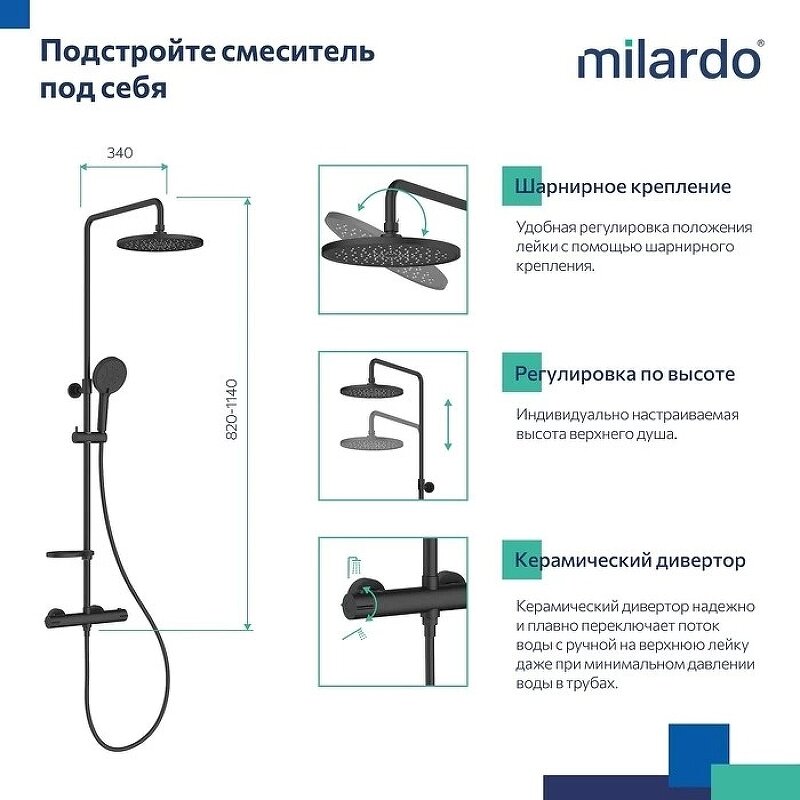 Подстройте смеситель под себя

milardo®

340

820-1140

Шарнирное крепление

Удобная регулировка положения лейки с помощью шарнирного крепления.

Регулировка по высоте

Индивидуально настраиваемая высота верхнего душа.

Керамический дивертор

Керамический дивертор надежно и плавно переключает поток воды с ручной на верхнюю лейку даже при минимальном давлении воды в трубах.