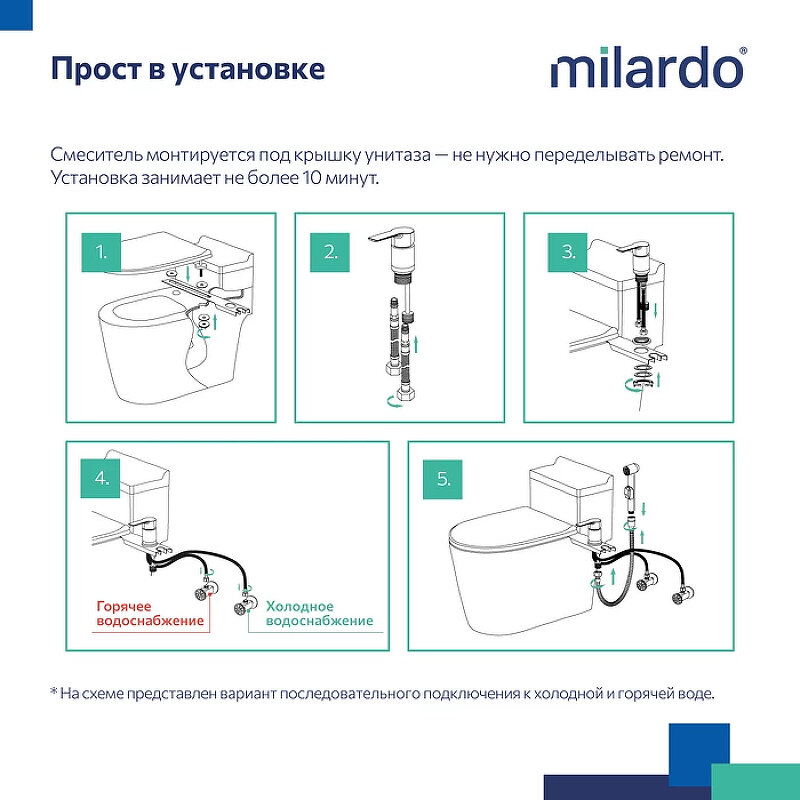 Прост в установке

milardo®

Смеситель монтируется под крышку унитаза — не нужно переделывать ремонт. Установка занимает не более 10 минут.

1.

2.

3.

4.

Горячее водоснабжение

Холодное водоснабжение

5.

* На схеме представлен вариант последовательного подключения к холодной и горячей воде.