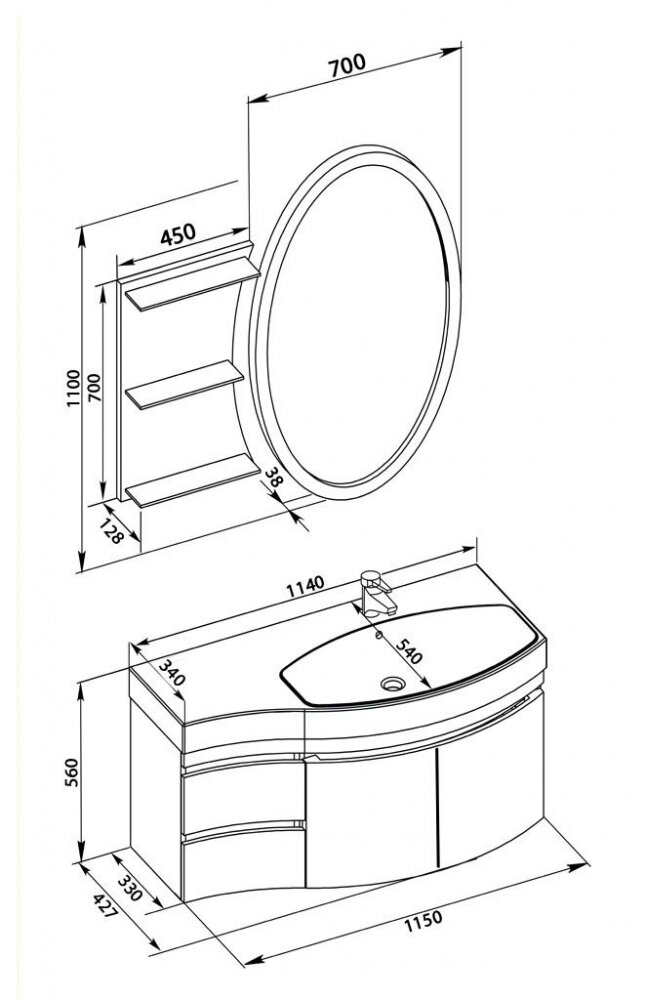 700
450
1100
700
38
128
1140
340
540
560
330
427
1150