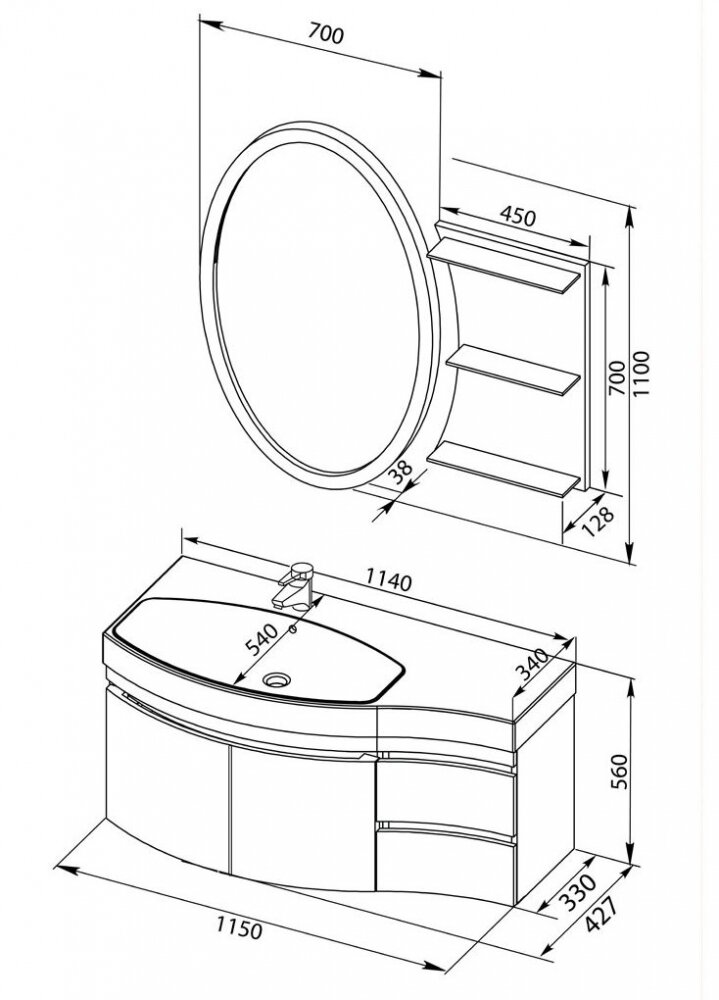 700
450
700
1100
38
128
1140
540
340
560
330
427
1150