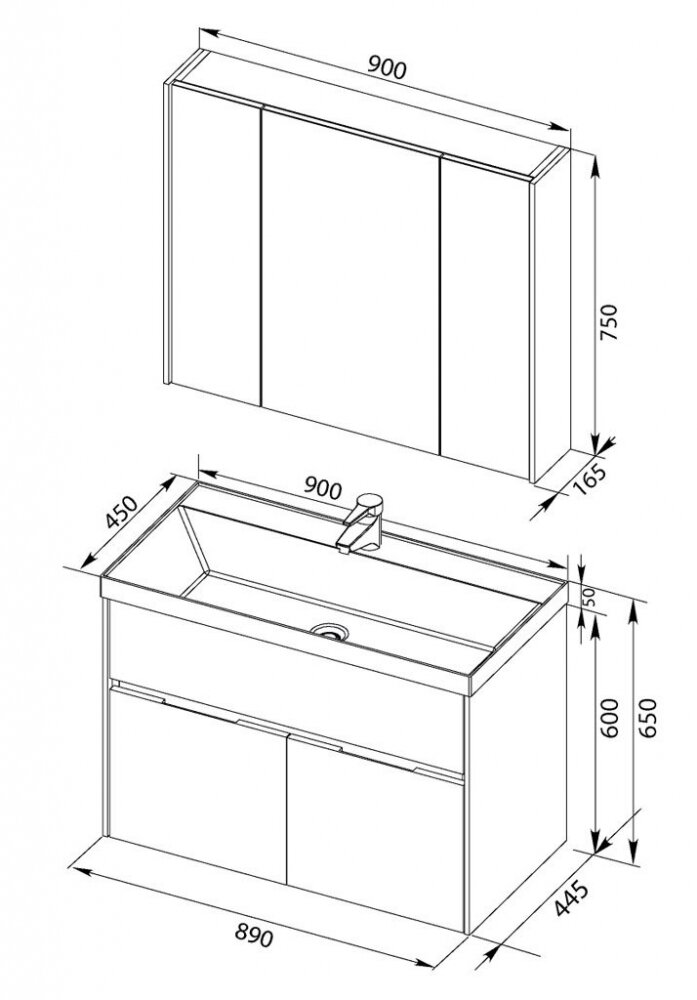 900
750
165
900
450
50
600
650
445
890