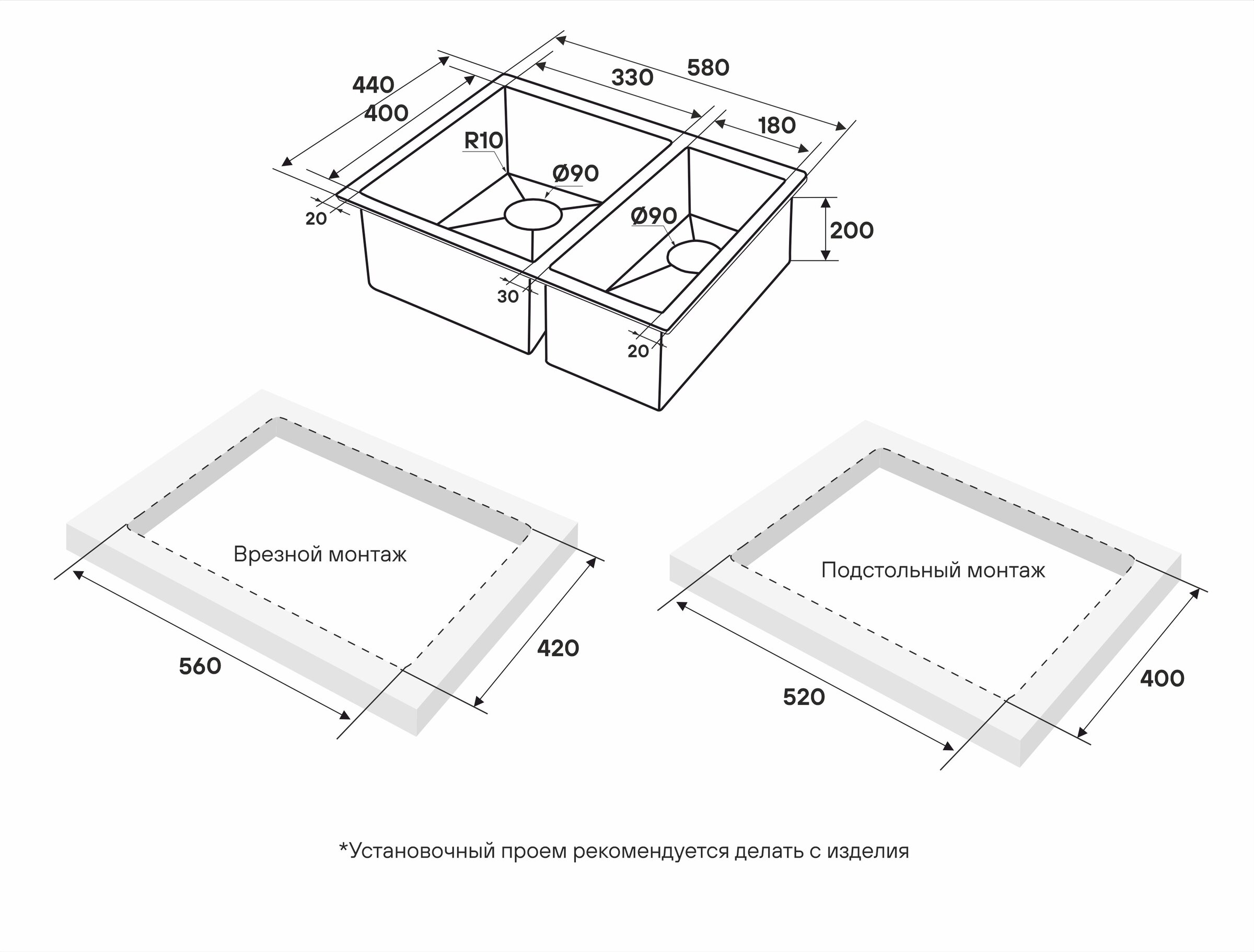 440
400
330
580
180
R10
Ø90
Ø90
200
20
30
20

Врезной монтаж
560
420

Подстольный монтаж
520
400

*Установочный проем рекомендуется делать с изделия