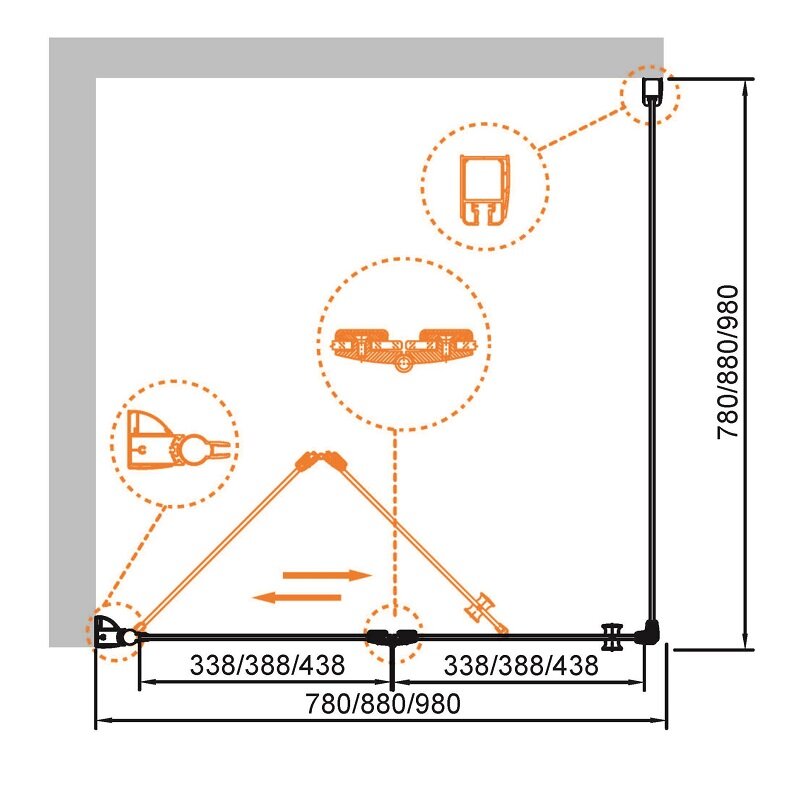 780/880/980

338/388/438

338/388/438

780/880/980