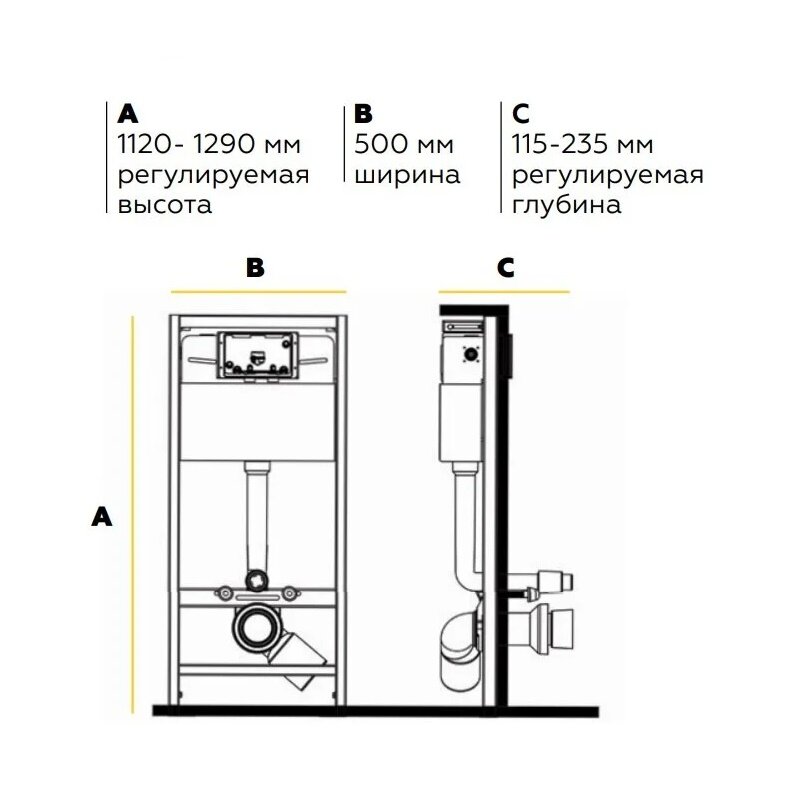 A
1120- 1290 мм
регулируемая
высота

B
500 мм
ширина

C
115-235 мм
регулируемая
глубина

B

C

A