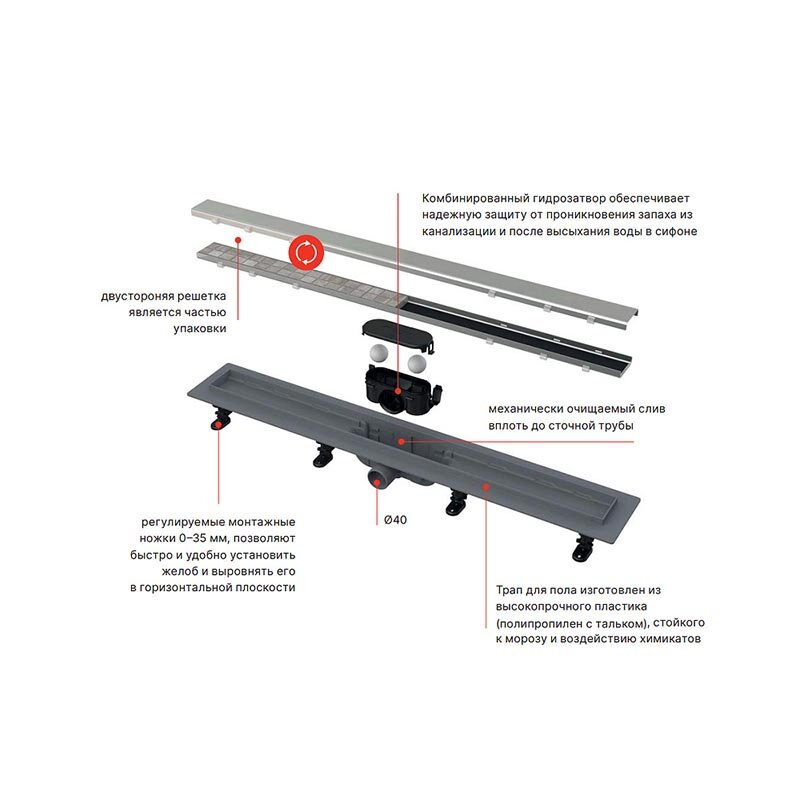 Комбинированный гидрозатвор обеспечивает надежную защиту от проникновения запаха из канализации и после высыхания воды в сифоне

двустороняя решетка является частью упаковки

механически очищаемый слив вплоть до сточной трубы

Ø40

регулируемые монтажные ножки 0–35 мм, позволяют быстро и удобно установить желоб и выровнять его в горизонтальной плоскости

Трап для пола изготовлен из высокопрочного пластика (полипропилен с тальком), стойкого к морозу и воздействию химикатов