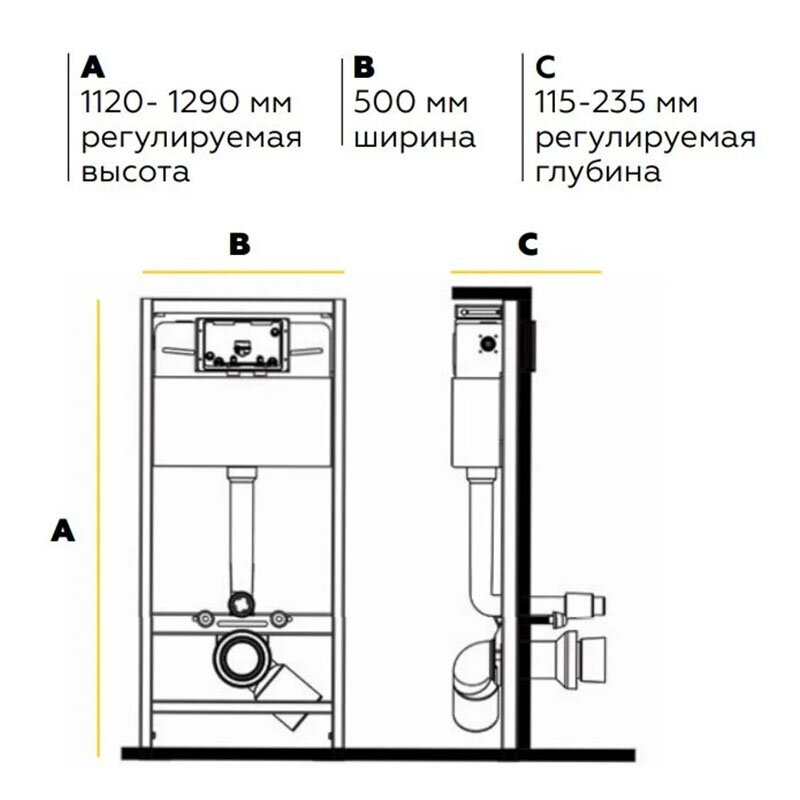 A
1120- 1290 мм
регулируемая
высота

B
500 мм
ширина

C
115-235 мм
регулируемая
глубина

B

C

A