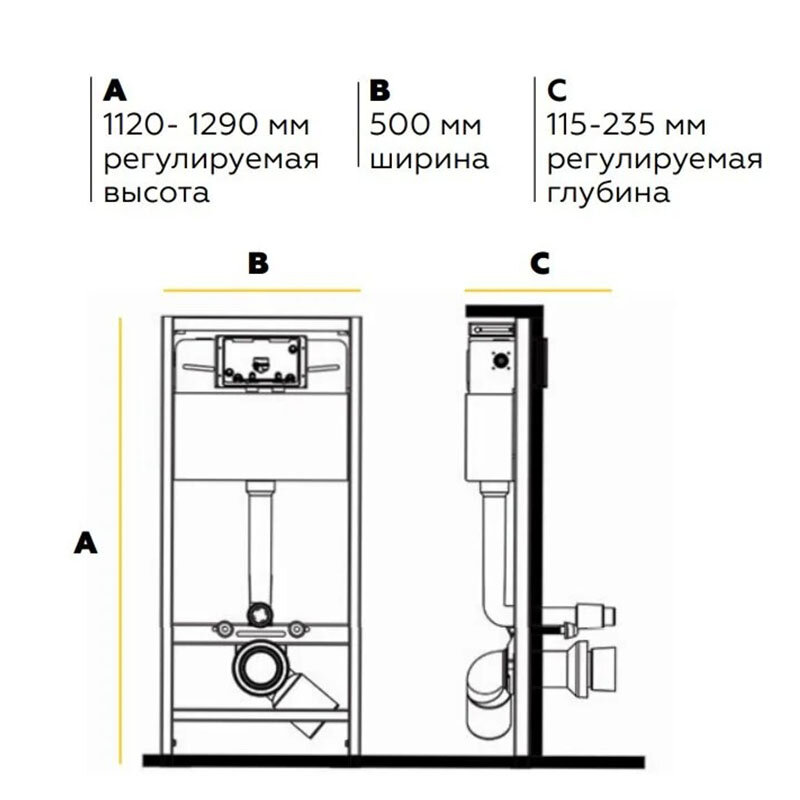 A
1120- 1290 мм
регулируемая
высота

B
500 мм
ширина

C
115-235 мм
регулируемая
глубина

B

C

A