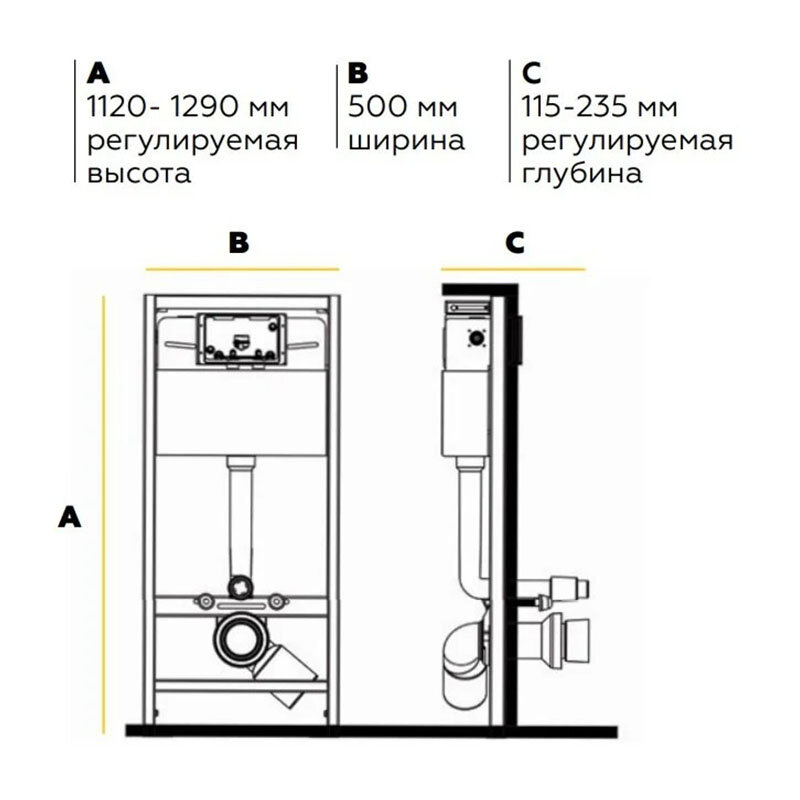 A
1120- 1290 мм
регулируемая
высота

B
500 мм
ширина

C
115-235 мм
регулируемая
глубина

B

C

A