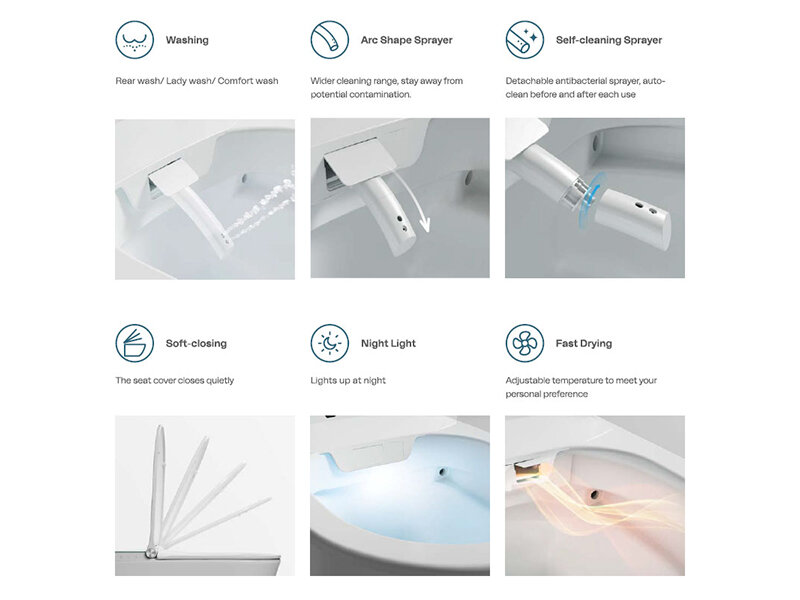 Washing

Rear wash/ Lady wash/ Comfort wash

Arc Shape Sprayer

Wider cleaning range, stay away from potential contamination.

Self-cleaning Sprayer

Detachable antibacterial sprayer, auto-clean before and after each use

Soft-closing

The seat cover closes quietly

Night Light

Lights up at night

Fast Drying

Adjustable temperature to meet your personal preference