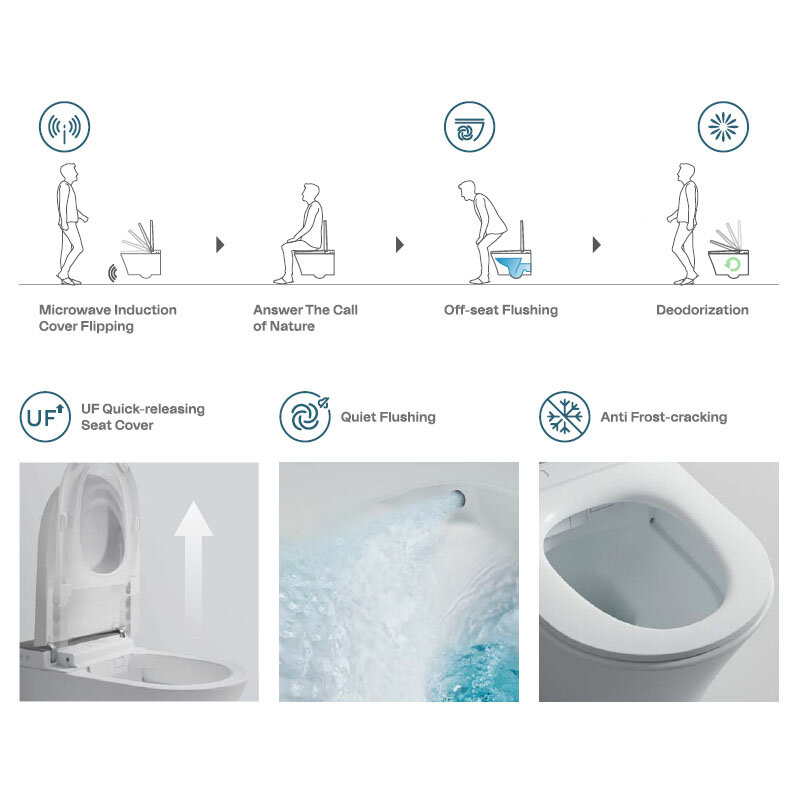 Microwave Induction Cover Flipping

Answer The Call of Nature

Off-seat Flushing

Deodorization

UF

UF Quick-releasing Seat Cover

Quiet Flushing

Anti Frost-cracking