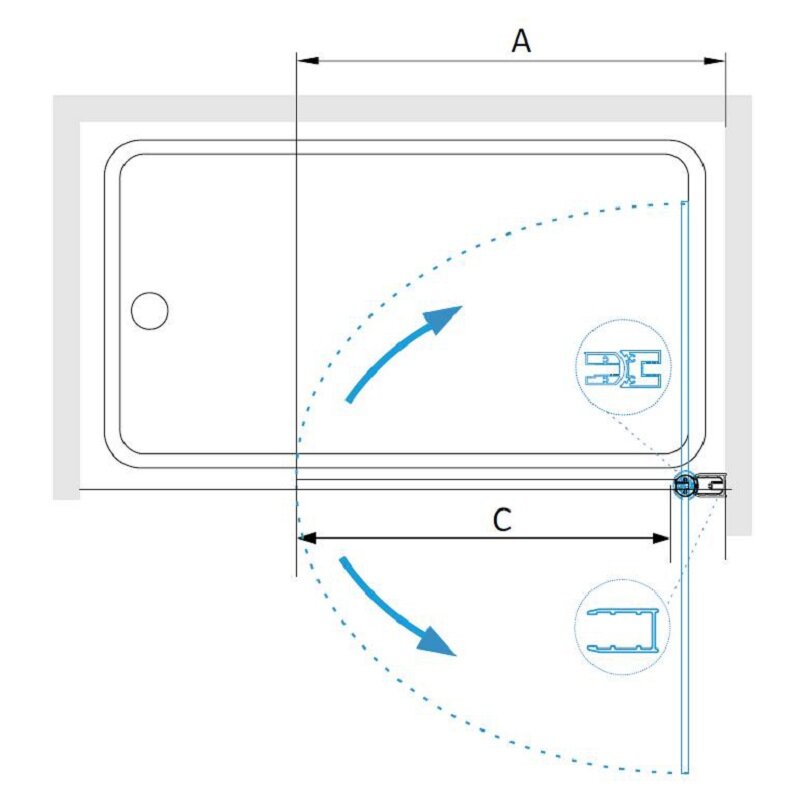 A

C