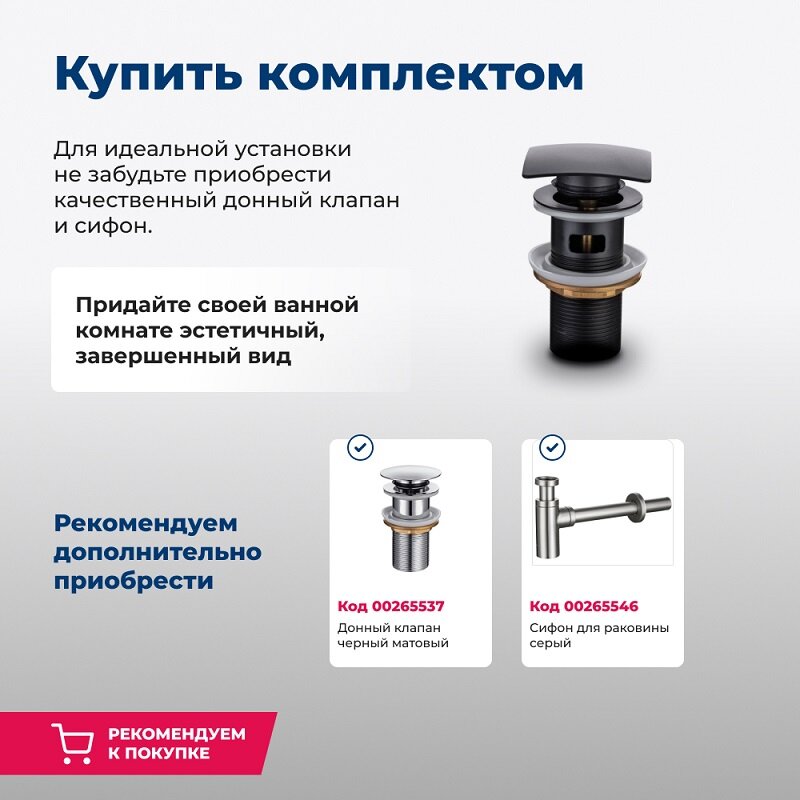 Купить комплектом

Для идеальной установки не забудьте приобрести качественный донный клапан и сифон.

Придайте своей ванной комнате эстетичный, завершенный вид

Рекомендуем дополнительно приобрести

Код 00265537
Донный клапан черный матовый

Код 00265546
Сифон для раковины серый

РЕКОМЕНДУЕМ К ПОКУПКЕ